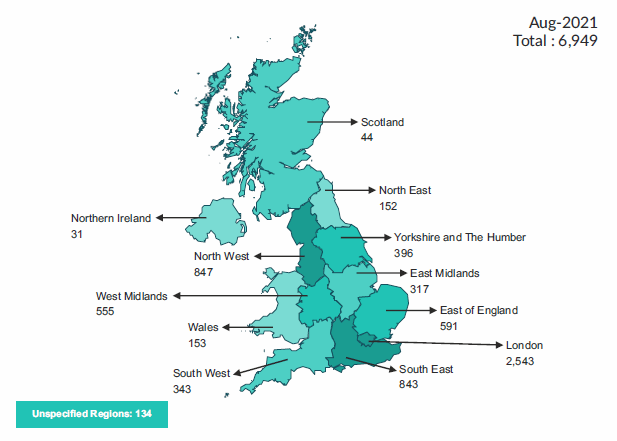 Aug-2021
Total : 6,949

Scotland
44

North East
152

Northern Ireland
31

Yorkshire and The Humber
396

North West
847

East Midlands
317

West Midlands
555

East of England
591

Wales
153

London
2,543

South West
343

South East
843

Unspecified Regions: 134